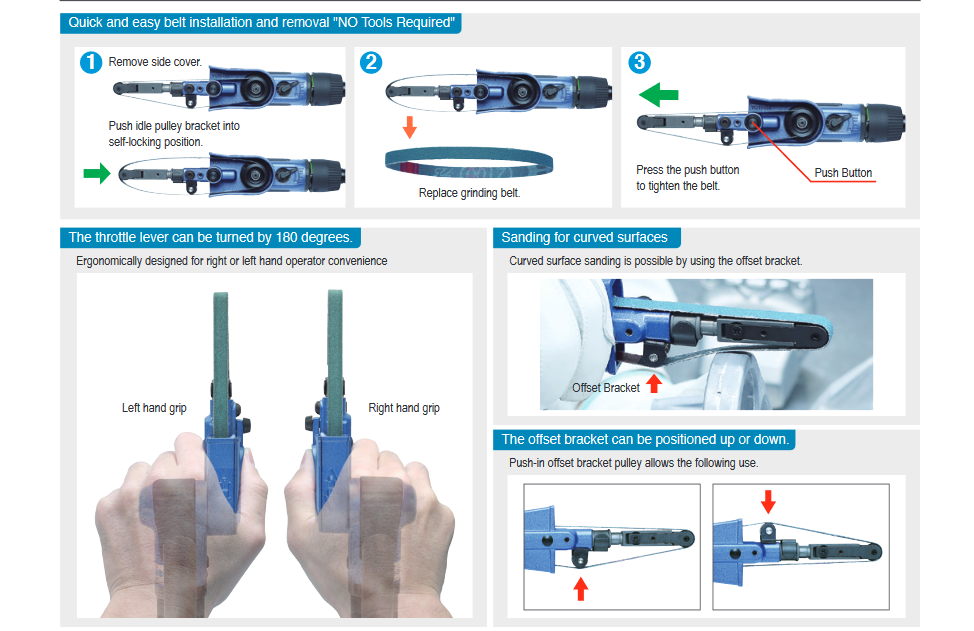 Quick and easy belt installation and removal "NO Tools Required"

1 Remove side cover.

Push idle pulley bracket into self-locking position.

2

Replace grinding belt.

3

Press the push button to tighten the belt.

Push Button

The throttle lever can be turned by 180 degrees.

Ergonomically designed for right or left hand operator convenience

Left hand grip

Right hand grip

Sanding for curved surfaces

Curved surface sanding is possible by using the offset bracket.

Offset Bracket

The offset bracket can be positioned up or down.

Push-in offset bracket pulley allows the following use.