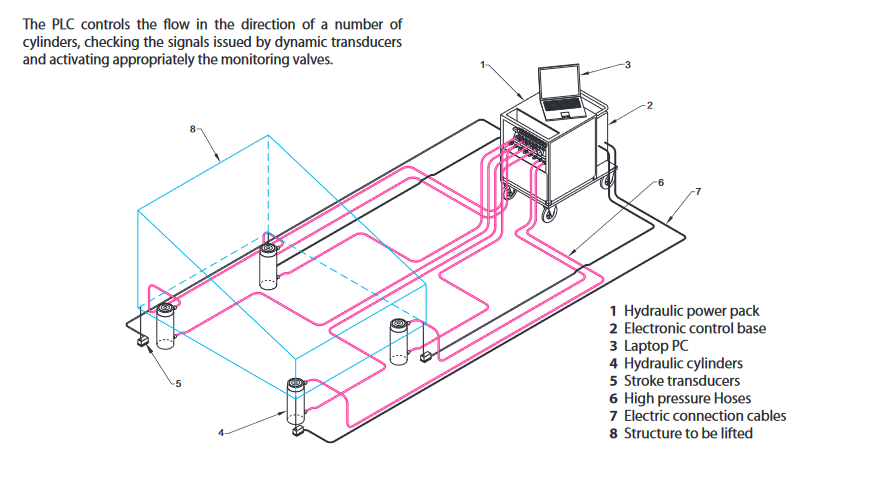 The PLC controls the flow in the direction of a number of cylinders, checking the signals issued by dynamic transducers and activating appropriately the monitoring valves.

1
3
2
8
6
7
5
4

1 Hydraulic power pack
2 Electronic control base
3 Laptop PC
4 Hydraulic cylinders
5 Stroke transducers
6 High pressure Hoses
7 Electric connection cables
8 Structure to be lifted